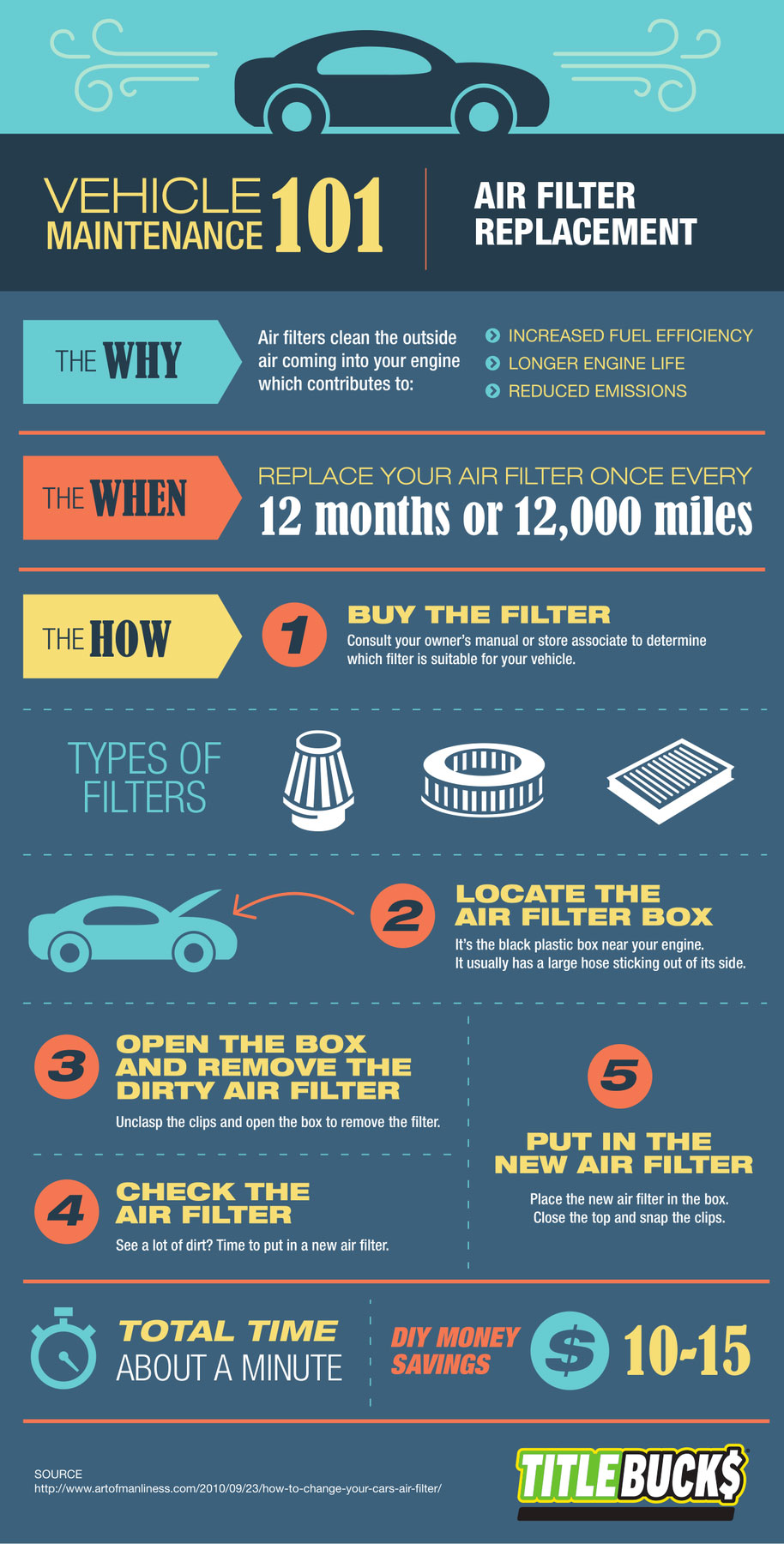 VEHICLE MAINTENANCE 101

AIR FILTER REPLACEMENT

THE WHY

Air filters clean the outside air coming into your engine which contributes to:

INCREASED FUEL EFFICIENCY
LONGER ENGINE LIFE
REDUCED EMISSIONS

THE WHEN

REPLACE YOUR AIR FILTER ONCE EVERY
12 months or 12,000 miles

THE HOW

1 BUY THE FILTER
Consult your owner's manual or store associate to determine which filter is suitable for your vehicle.

TYPES OF FILTERS

2 LOCATE THE AIR FILTER BOX
It's the black plastic box near your engine. It usually has a large hose sticking out of its side.

3 OPEN THE BOX AND REMOVE THE DIRTY AIR FILTER
Unclasp the clips and open the box to remove the filter.

4 CHECK THE AIR FILTER
See a lot of dirt? Time to put in a new air filter.

5 PUT IN THE NEW AIR FILTER
Place the new air filter in the box. Close the top and snap the clips.

TOTAL TIME
ABOUT A MINUTE

DIY MONEY SAVINGS
$ 10-15

SOURCE
http://www.artofmanliness.com/2010/09/23/how-to-change-your-cars-air-filter/

TITLEBUCK$